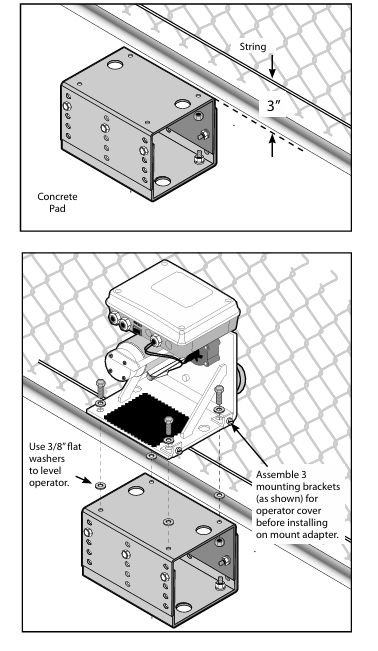 String

3"

Concrete Pad

Use 3/8" flat washers to level operator.

Assemble 3 mounting brackets (as shown) for operator cover before installing on mount adapter.